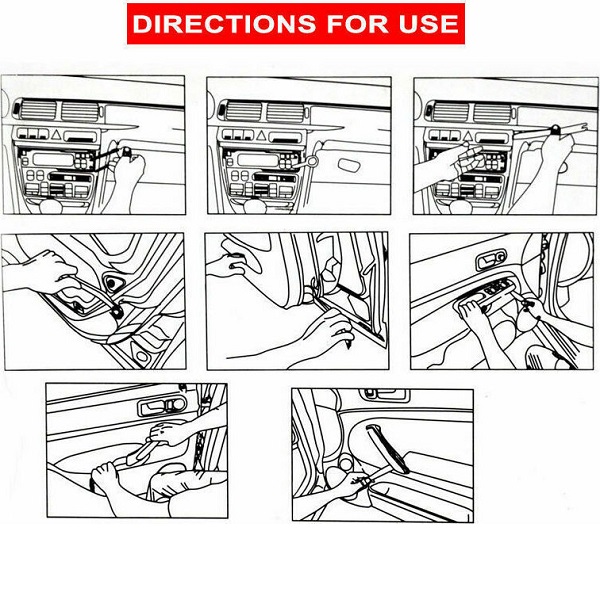 DIRECTIONS FOR USE