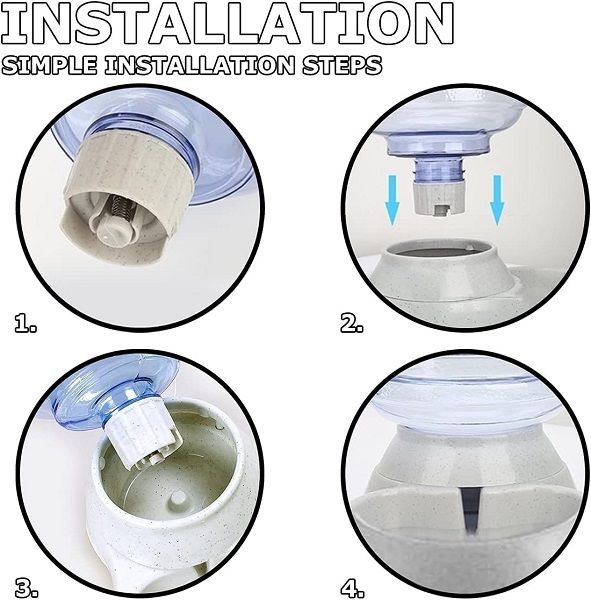 INSTALLATION

SIMPLE INSTALLATION STEPS

1.

2.

3.

4.