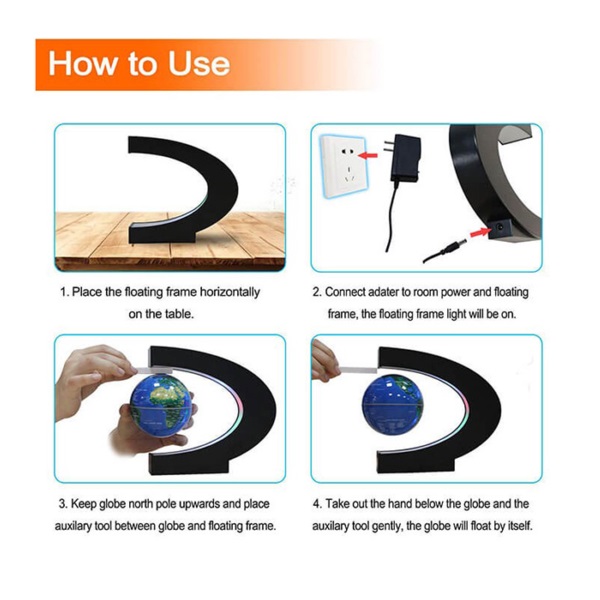 How to Use

1. Place the floating frame horizontally on the table.

2. Connect adater to room power and floating frame, the floating frame light will be on.

3. Keep globe north pole upwards and place auxilary tool between globe and floating frame.

4. Take out the hand below the globe and the auxilary tool gently, the globe will float by itself.