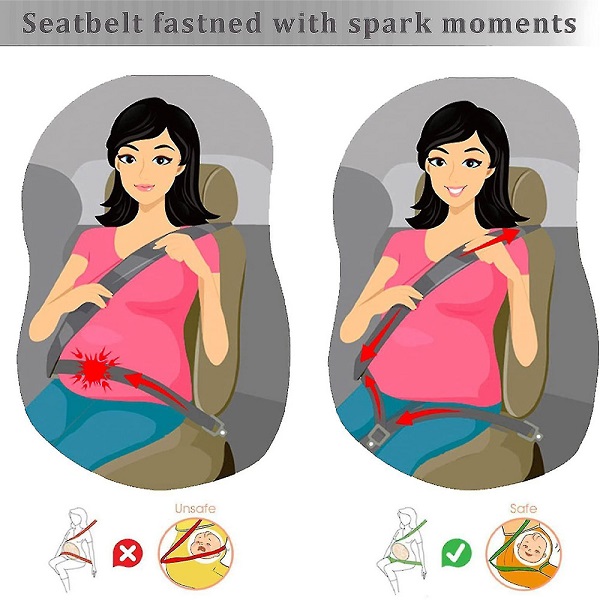 Seatbelt fastned with spark moments

Unsafe

Safe