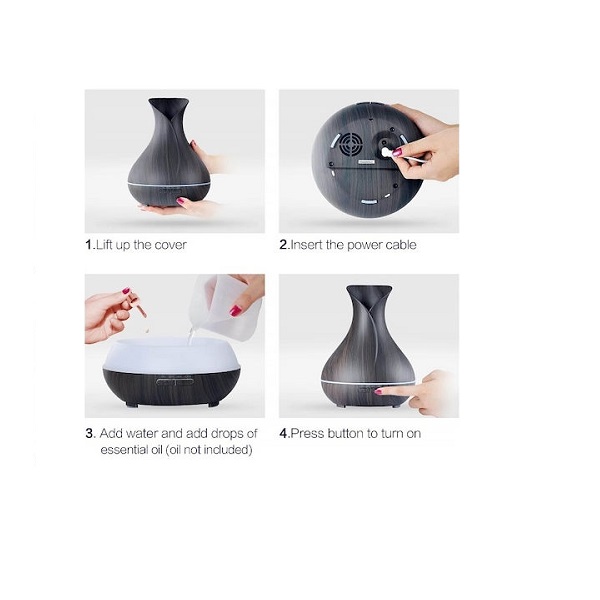 1.Lift up the cover

2.Insert the power cable

3. Add water and add drops of essential oil (oil not included)

4.Press button to turn on