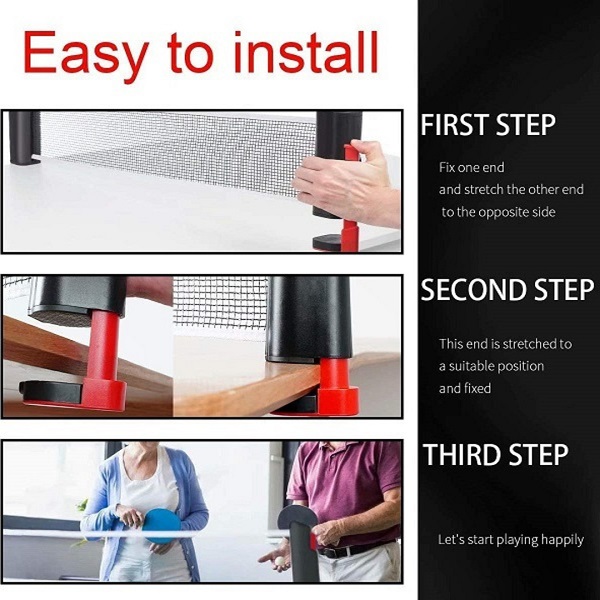 Easy to install

FIRST STEP

Fix one end and stretch the other end to the opposite side

SECOND STEP

This end is stretched to a suitable position and fixed

THIRD STEP

Let's start playing happily